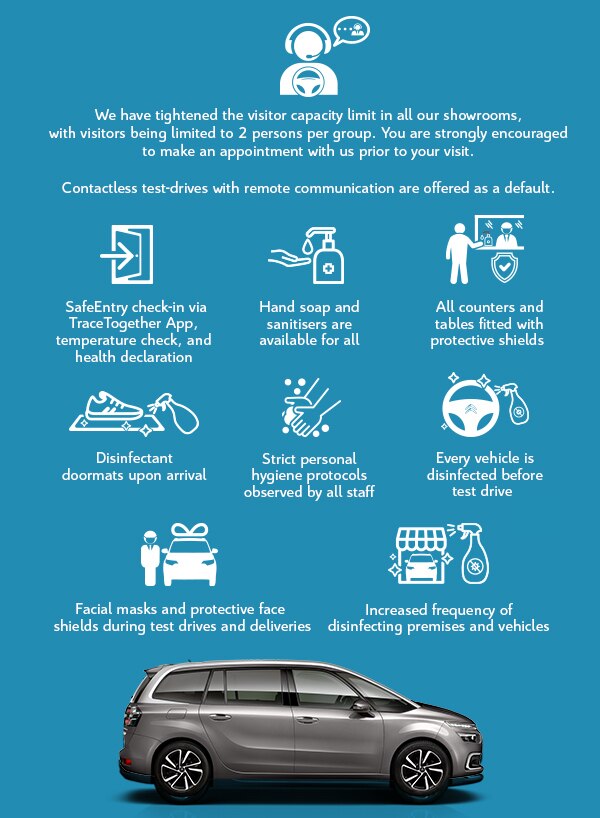 We have tightened the visitor capacity limit in all our showrooms, with visitors being limited to 2 persons per group. You are strongly encouraged to make an appointment with us prior to your visit.

Contactless test-drives with remote communication are offered as a default.

SafeEntry check-in via TraceTogether App, temperature check, and health declaration

Hand soap and sanitisers are available for all

All counters and tables fitted with protective shields

Disinfectant doormats upon arrival

Strict personal hygiene protocols observed by all staff

Every vehicle is disinfected before test drive

Facial masks and protective face shields during test drives and deliveries

Increased frequency of disinfecting premises and vehicles